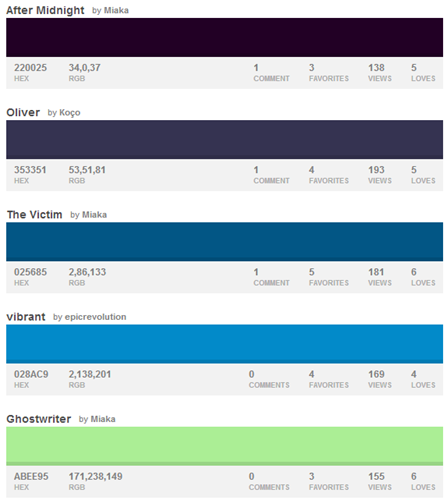 After Midnight by Miaka

220025 HEX 34,0,37 RGB 1 COMMENT 3 FAVORITES 138 VIEWS 5 LOVES

Oliver by Koço

353351 HEX 53,51,81 RGB 1 COMMENT 4 FAVORITES 193 VIEWS 5 LOVES

The Victim by Miaka

025685 HEX 2,86,133 RGB 1 COMMENT 5 FAVORITES 181 VIEWS 6 LOVES

vibrant by epicrevolution

028AC9 HEX 2,138,201 RGB 0 COMMENTS 4 FAVORITES 169 VIEWS 4 LOVES

Ghostwriter by Miaka

ABEE95 HEX 171,238,149 RGB 0 COMMENTS 3 FAVORITES 155 VIEWS 6 LOVES